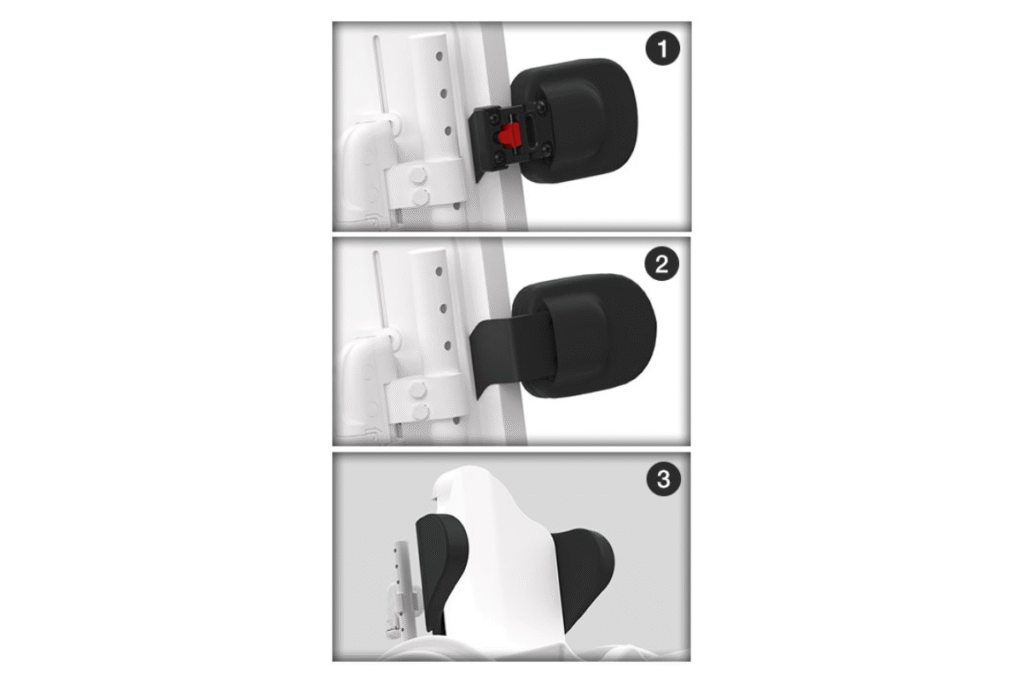 1

2

3